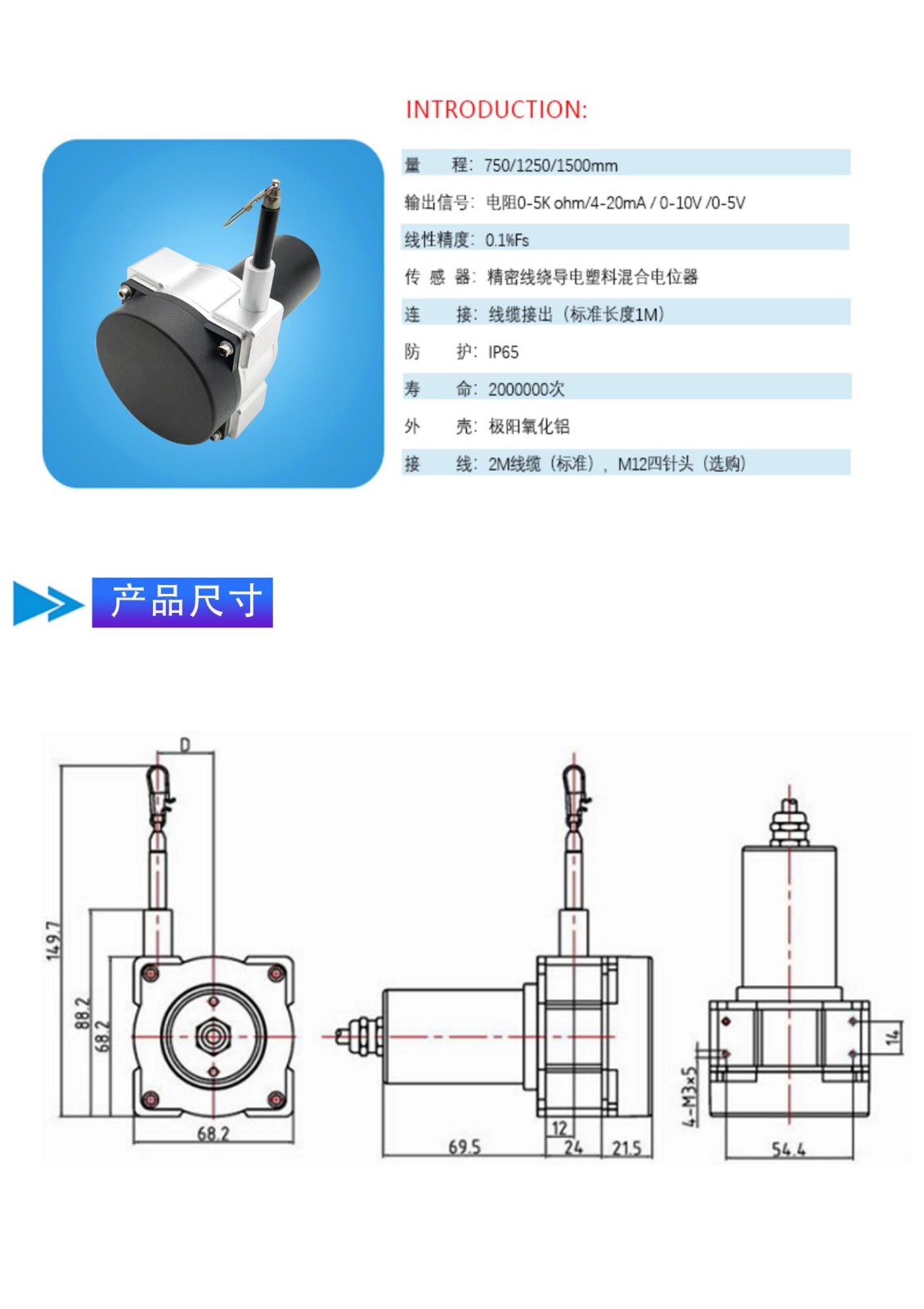 INTRODUCTION:

量　　程：750/1250/1500mm

输出信号：电阻0-5K ohm/4-20mA / 0-10V /0-5V

线性精度：0.1%Fs

传 感 器：精密线绕导电塑料混合电位器

连　　接：线缆接出（标准长度1M）

防　　护：IP65

寿　　命：2000000次

外　　壳：极阳氧化铝

接　　线：2M线缆（标准），M12四针头（选购）

产品尺寸

D

149.7

88.2

68.2

68.2

69.5

12

24

21.5

4-M3x5

14

54.4